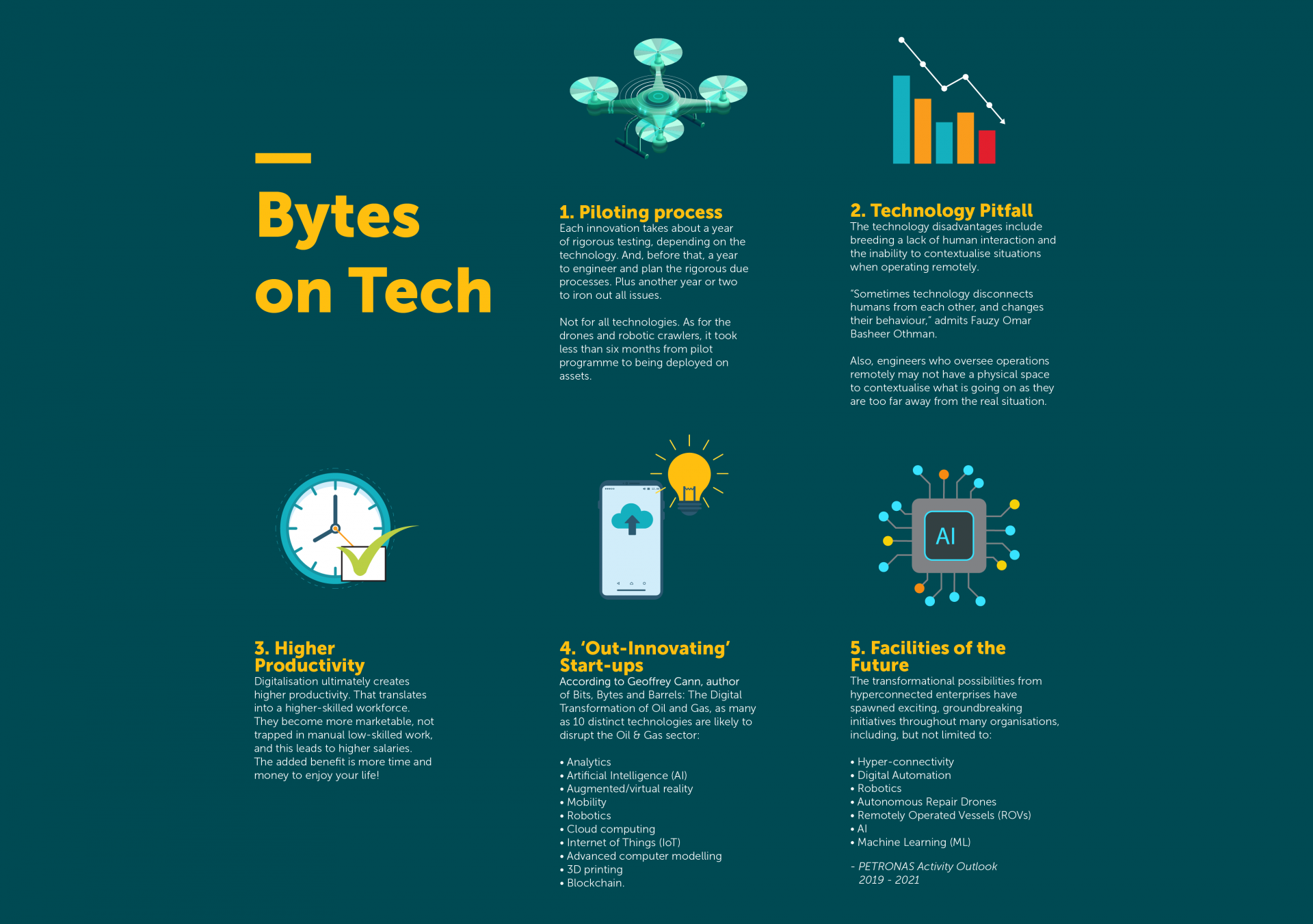 Bytes on Tech

1. Piloting process
Each innovation takes about a year of rigorous testing, depending on the technology. And, before that, a year to engineer and plan the rigorous due processes. Plus another year or two to iron out all issues.

Not for all technologies. As for the drones and robotic crawlers, it took less than six months from pilot programme to being deployed on assets.

2. Technology Pitfall
The technology disadvantages include breeding a lack of human interaction and the inability to contextualise situations when operating remotely.

"Sometimes technology disconnects humans from each other, and changes their behaviour," admits Fauzy Omar Basheer Othman.

Also, engineers who oversee operations remotely may not have a physical space to contextualise what is going on as they are too far away from the real situation.

AI

3. Higher Productivity
Digitalisation ultimately creates higher productivity. That translates into a higher-skilled workforce. They become more marketable, not trapped in manual low-skilled work, and this leads to higher salaries. The added benefit is more time and money to enjoy your life!

4. 'Out-Innovating' Start-ups
According to Geoffrey Cann, author of Bits, Bytes and Barrels: The Digital Transformation of Oil and Gas, as many as 10 distinct technologies are likely to disrupt the Oil & Gas sector:

• Analytics
• Artificial Intelligence (AI)
• Augmented/virtual reality
• Mobility
• Robotics
• Cloud computing
• Internet of Things (IoT)
• Advanced computer modelling
• 3D printing
• Blockchain.

5. Facilities of the Future
The transformational possibilities from hyperconnected enterprises have spawned exciting, groundbreaking initiatives throughout many organisations, including, but not limited to:

• Hyper-connectivity
• Digital Automation
• Robotics
• Autonomous Repair Drones
• Remotely Operated Vessels (ROVs)
• AI
• Machine Learning (ML)

- PETRONAS Activity Outlook 2019 - 2021