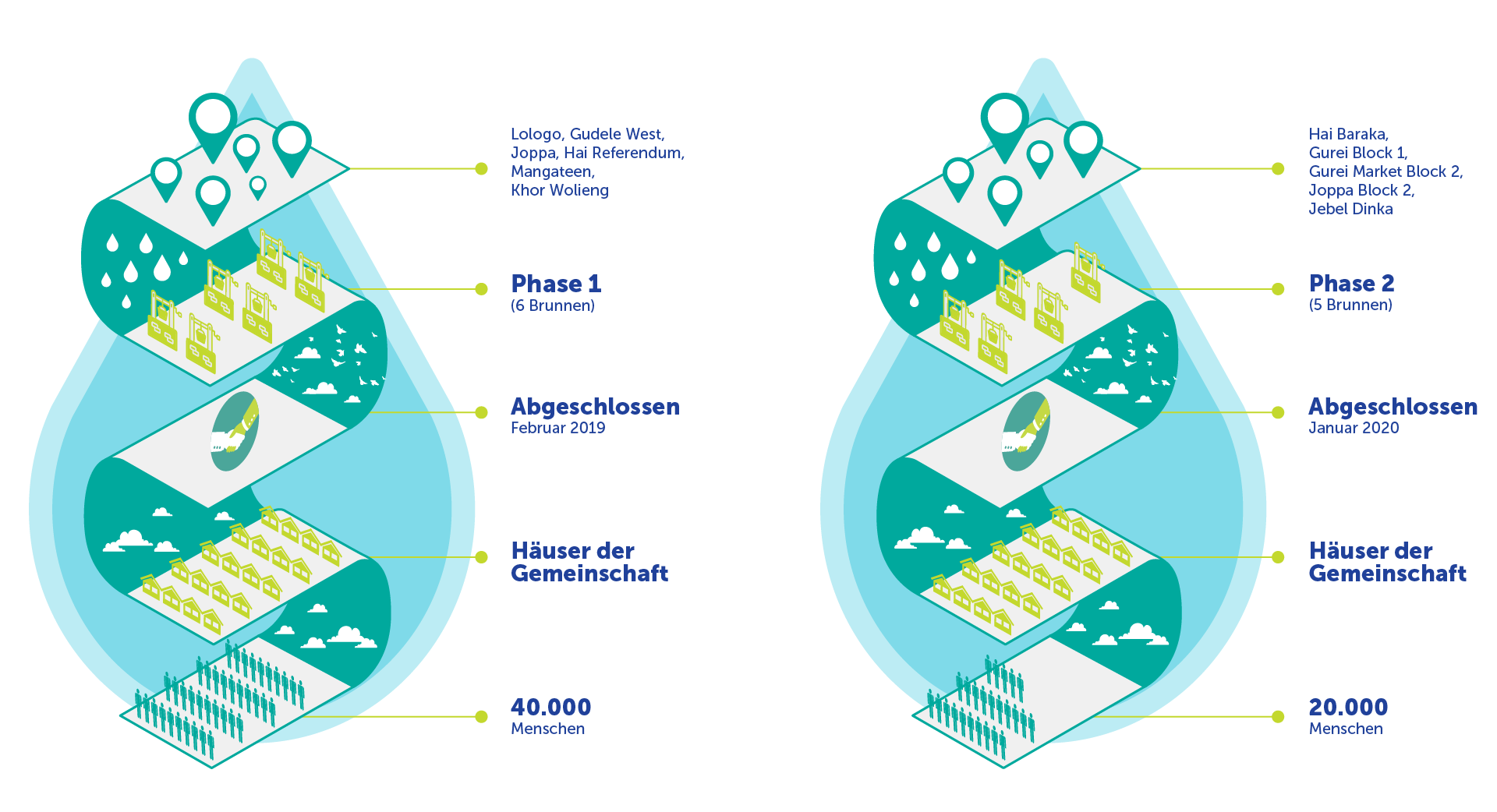 Lologo, Gudele West, Joppa, Hai Referendum, Mangateen, Khor Wolieng

Phase 1
(6 Brunnen)

Abgeschlossen
Februar 2019

Häuser der Gemeinschaft

40.000
Menschen

Hai Baraka, Gurei Block 1, Gurei Market Block 2, Joppa Block 2, Jebel Dinka

Phase 2
(5 Brunnen)

Abgeschlossen
Januar 2020

Häuser der Gemeinschaft

20.000
Menschen