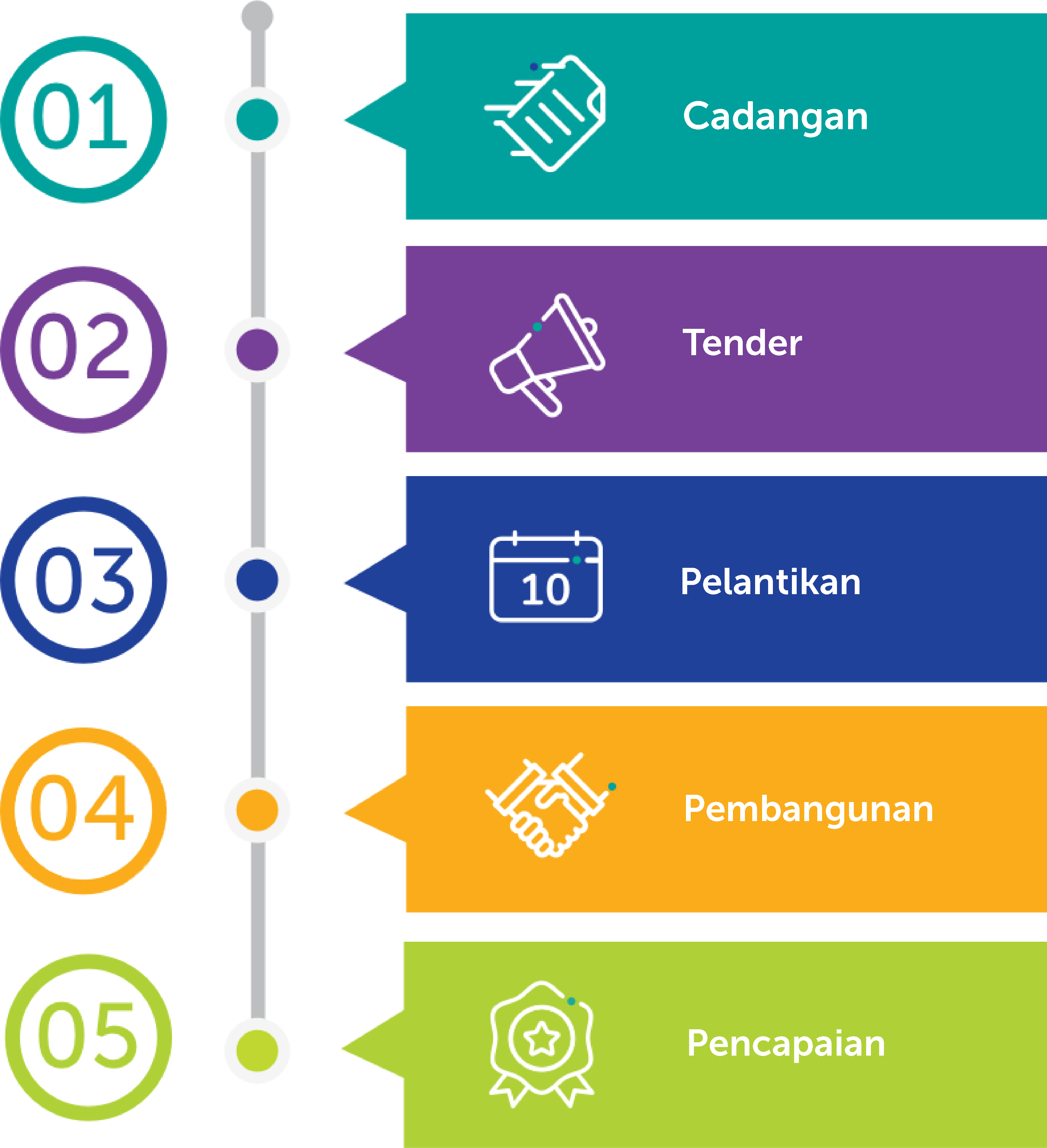 01
Cadangan

02
Tender

03
10
Pelantikan

04
Pembangunan

05
Pencapaian