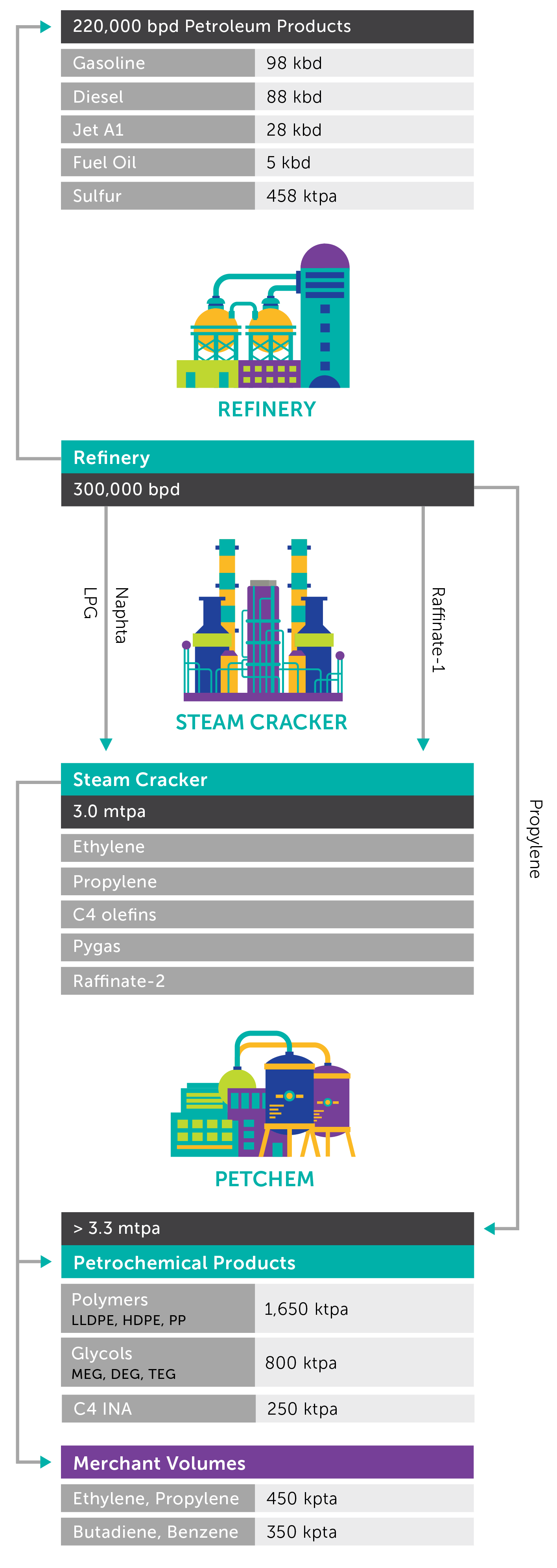 220,000 bpd Petroleum Products

| Gasoline | 98 kbd |
|---|---|
| Diesel | 88 kbd |
| Jet A1 | 28 kbd |
| Fuel Oil | 5 kbd |
| Sulfur | 458 ktpa |

REFINERY

Refinery
300,000 bpd

LPG
Naphta
Raffinate-1
Propylene

STEAM CRACKER

Steam Cracker
3.0 mtpa
Ethylene
Propylene
C4 olefins
Pygas
Raffinate-2

PETCHEM

> 3.3 mtpa
Petrochemical Products

| Polymers LLDPE, HDPE, PP | 1,650 ktpa |
|---|---|
| Glycols MEG, DEG, TEG | 800 ktpa |
| C4 INA | 250 ktpa |

Merchant Volumes

| Ethylene, Propylene | 450 kpta |
|---|---|
| Butadiene, Benzene | 350 kpta |